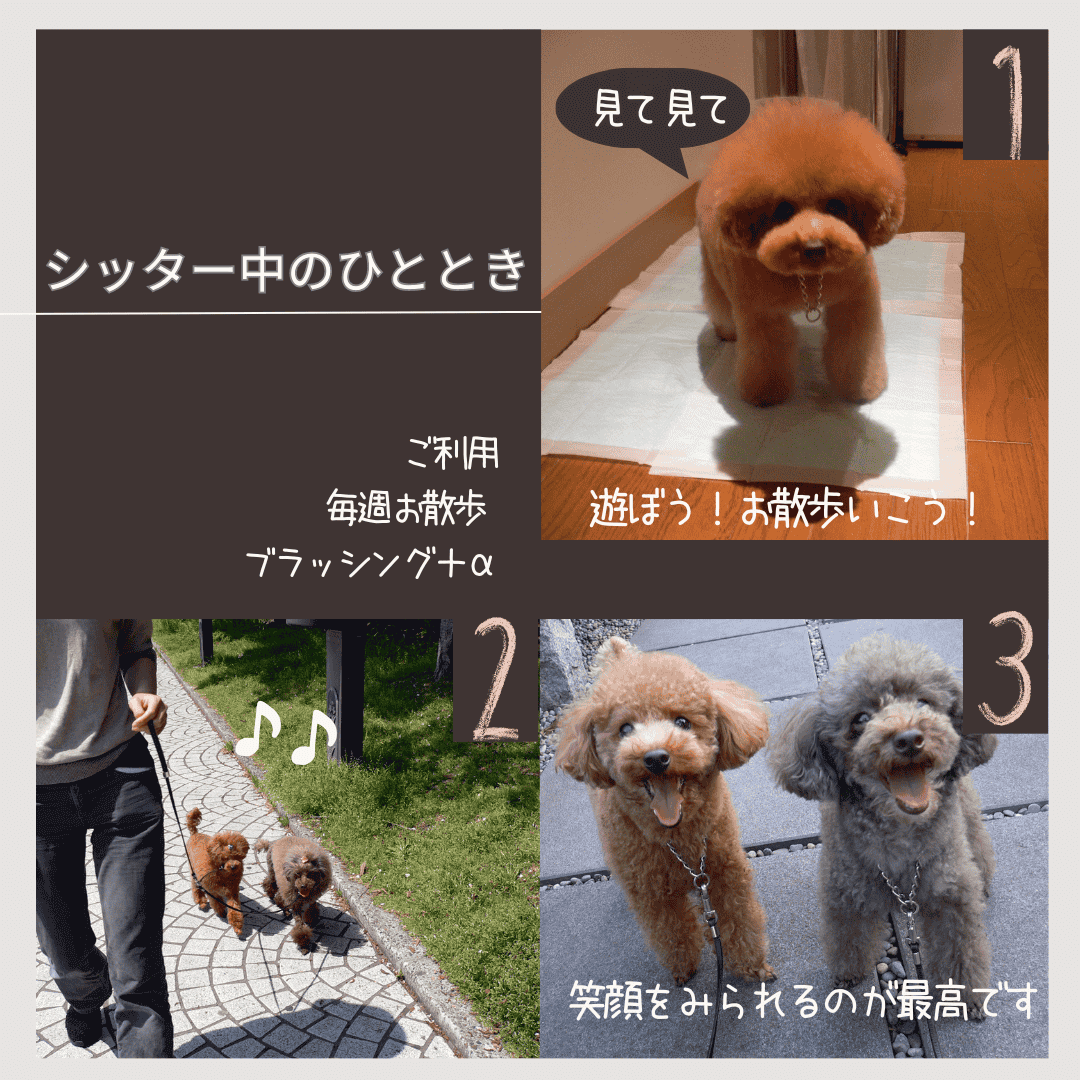 シッター中のひととき

ご利用
毎週お散歩
ブラッシング+α

見て見て

1

遊ぼう！お散歩いこう！

2

♪♪

3

笑顔をみられるのが最高です