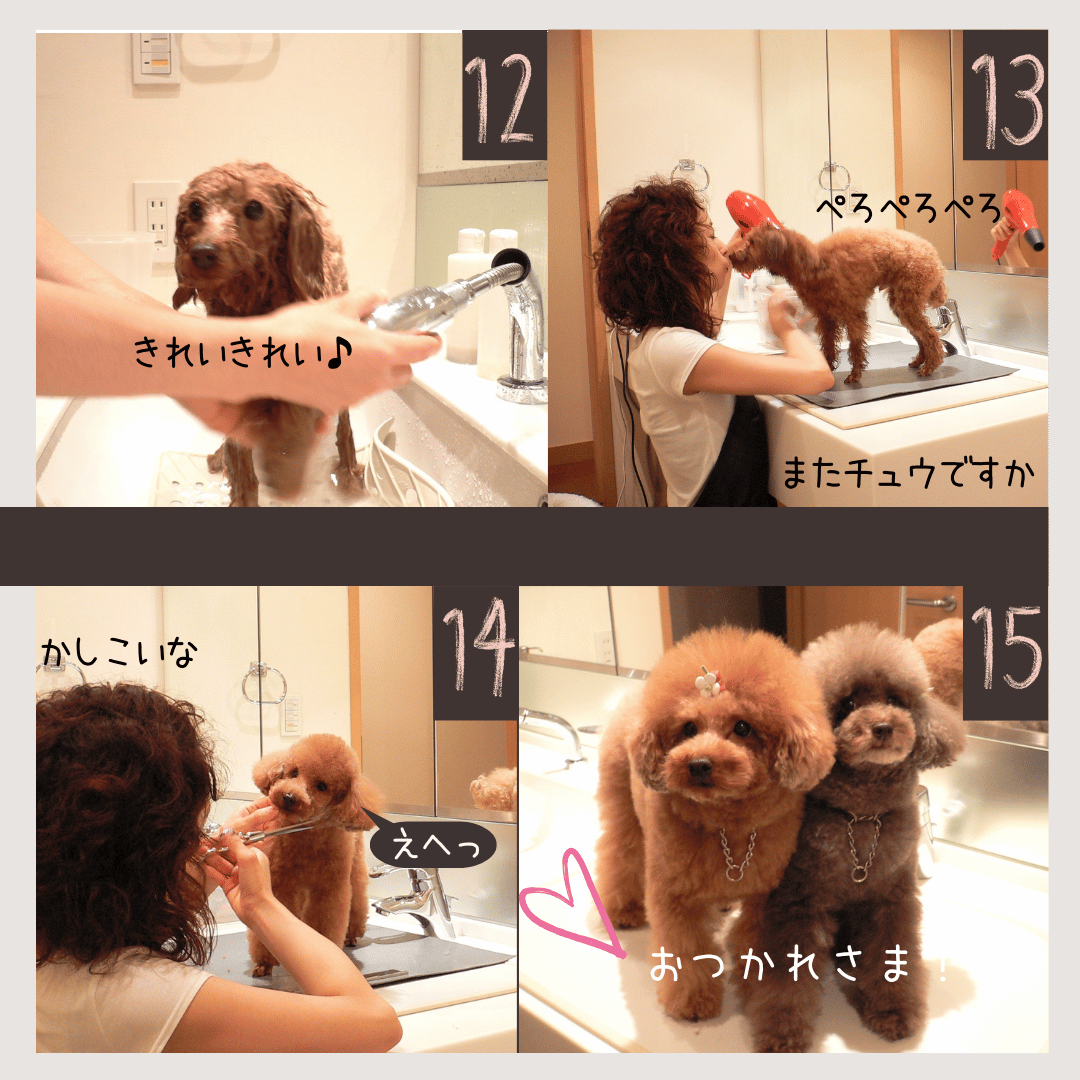 12

きれいきれい♪

13

ぺろぺろぺろ

またチュウですか

14

かしこいな

えへっ

15

おつかれさま！